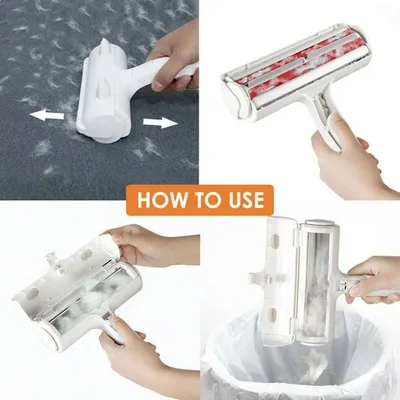 HOW TO USE